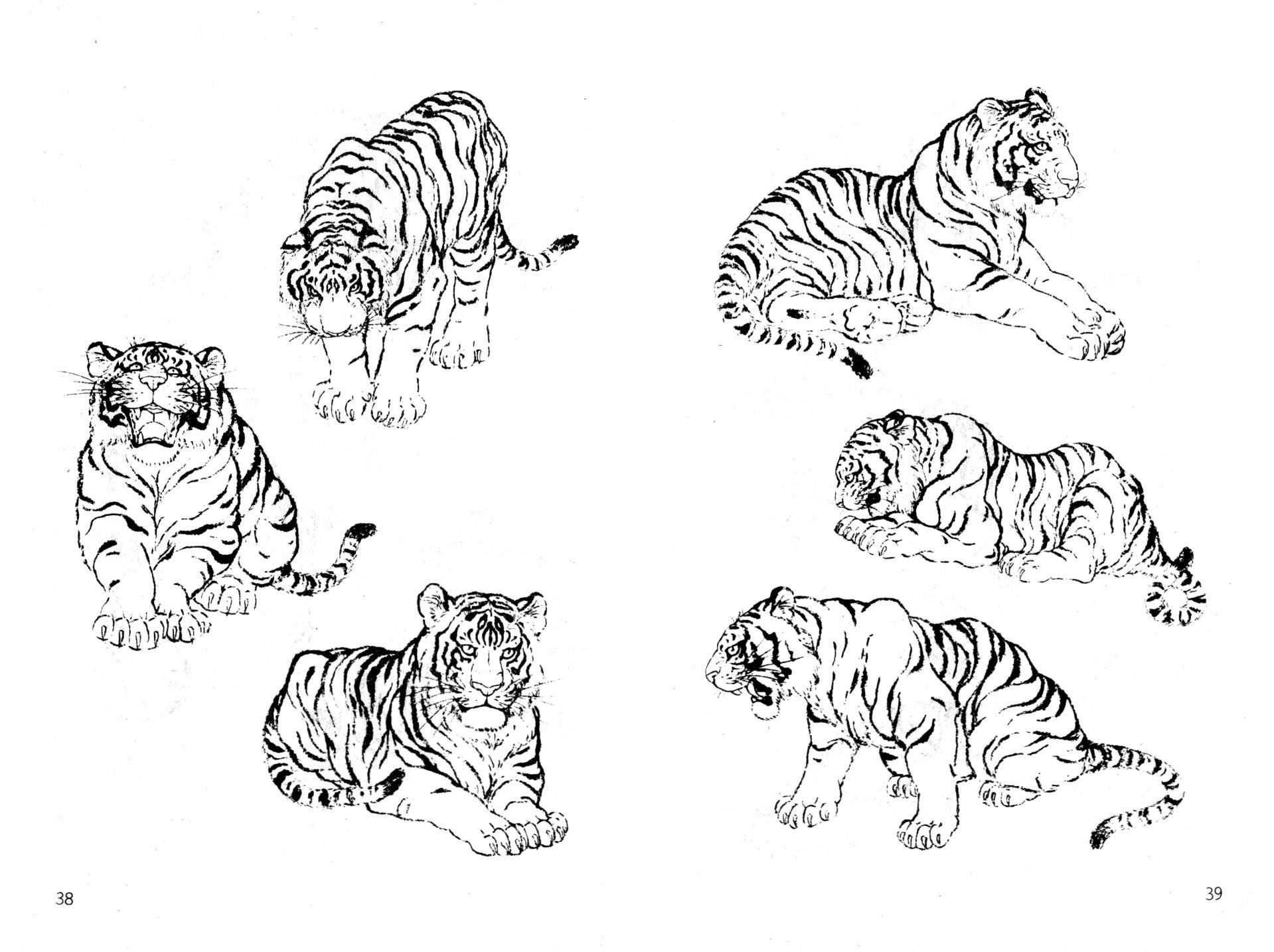 38

39