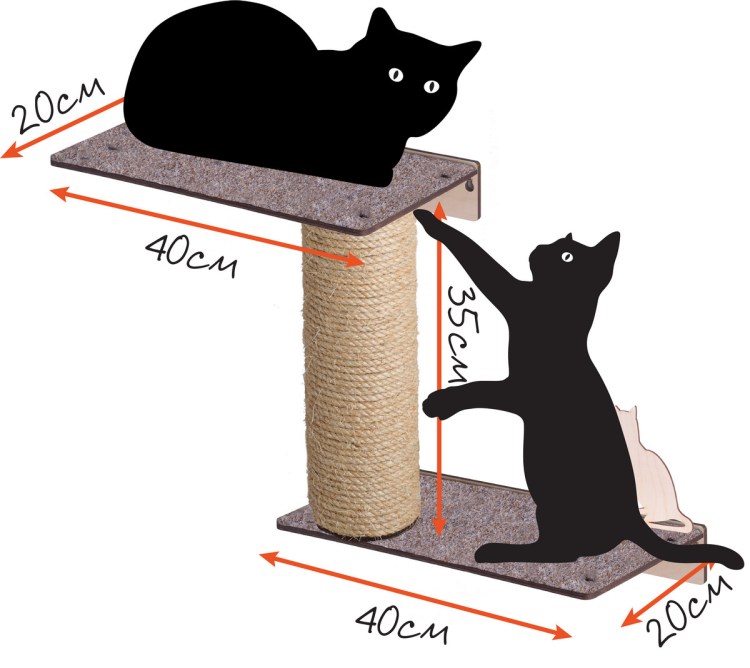 20см

40см

35см

40см

20см