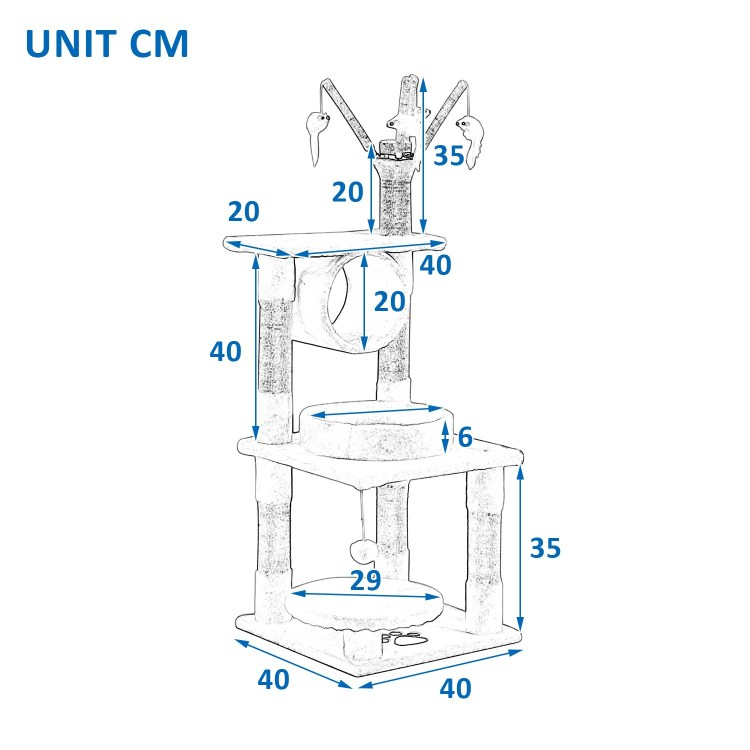 UNIT CM

35

20

20

40

20

40

6

35

29

40

40