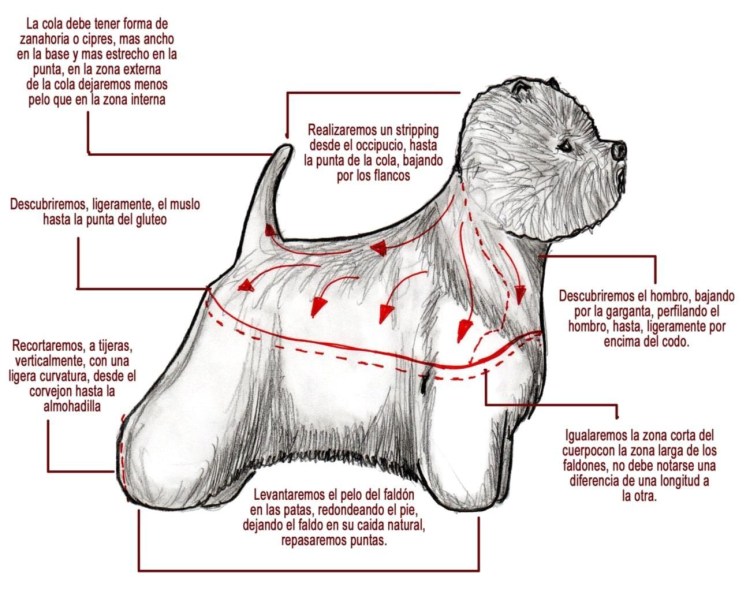 La cola debe tener forma de zanahoria o cipres, mas ancho en la base y mas estrecho en la punta, en la zona externa de la cola dejaremos menos pelo que en la zona interna

Realizaremos un stripping desde el occipucio, hasta la punta de la cola, bajando por los flancos

Descubriremos, ligeramente, el muslo hasta la punta del gluteo

Descubriremos el hombro, bajando por la garganta, perfilando el hombro, hasta, ligeramente por encima del codo.

Recortaremos, a tijeras, verticalmente, con una ligera curvatura, desde el corvejon hasta la almohadilla

Igualaremos la zona corta del cuerpocon la zona larga de los faldones, no debe notarse una diferencia de una longitud a la otra.

Levantaremos el pelo del faldón en las patas, redondeando el pie, dejando el faldo en su caida natural, repasaremos puntas.