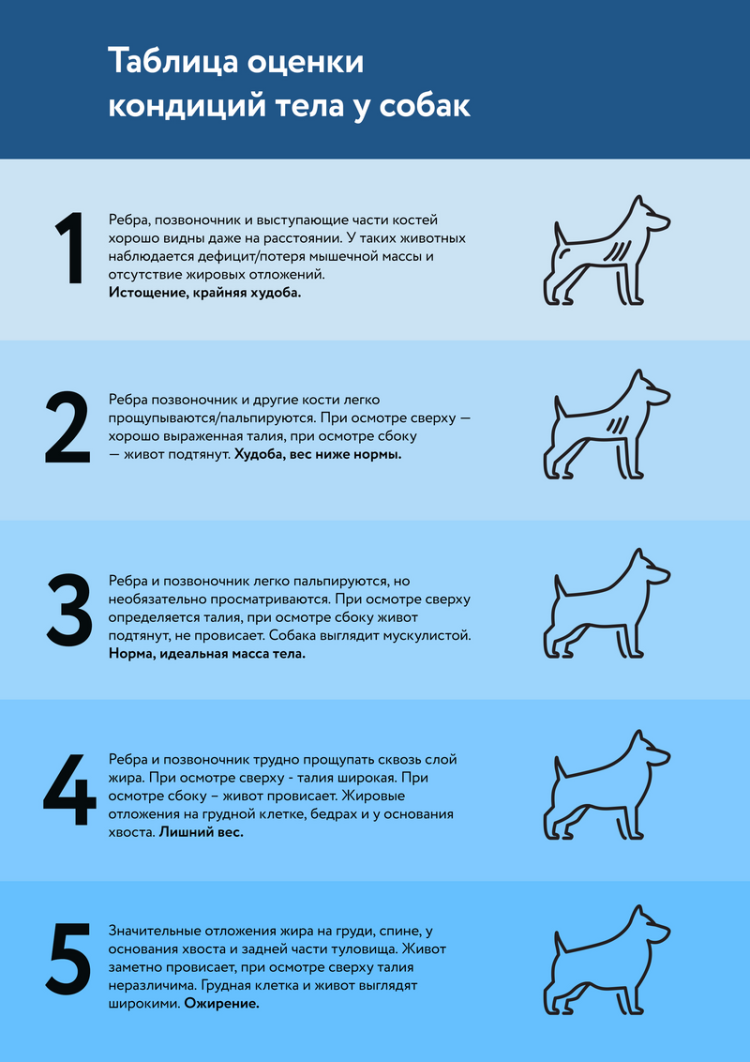 Таблица оценки кондиций тела у собак

1

Ребра, позвоночник и выступающие части костей хорошо видны даже на расстоянии. У таких животных наблюдается дефицит/потеря мышечной массы и отсутствие жировых отложений.
Истощение, крайняя худоба.

2

Ребра позвоночник и другие кости легко прощупываются/пальпируются. При осмотре сверху — хорошо выраженная талия, при осмотре сбоку — живот подтянут. Худоба, вес ниже нормы.

3

Ребра и позвоночник легко пальпируются, но необязательно просматриваются. При осмотре сверху определяется талия, при осмотре сбоку живот подтянут, не провисает. Собака выглядит мускулистой.
Норма, идеальная масса тела.

4

Ребра и позвоночник трудно прощупать сквозь слой жира. При осмотре сверху - талия широкая. При осмотре сбоку – живот провисает. Жировые отложения на грудной клетке, бедрах и у основания хвоста. Лишний вес.

5

Значительные отложения жира на груди, спине, у основания хвоста и задней части туловища. Живот заметно провисает, при осмотре сверху талия неразличима. Грудная клетка и живот выглядят широкими. Ожирение.