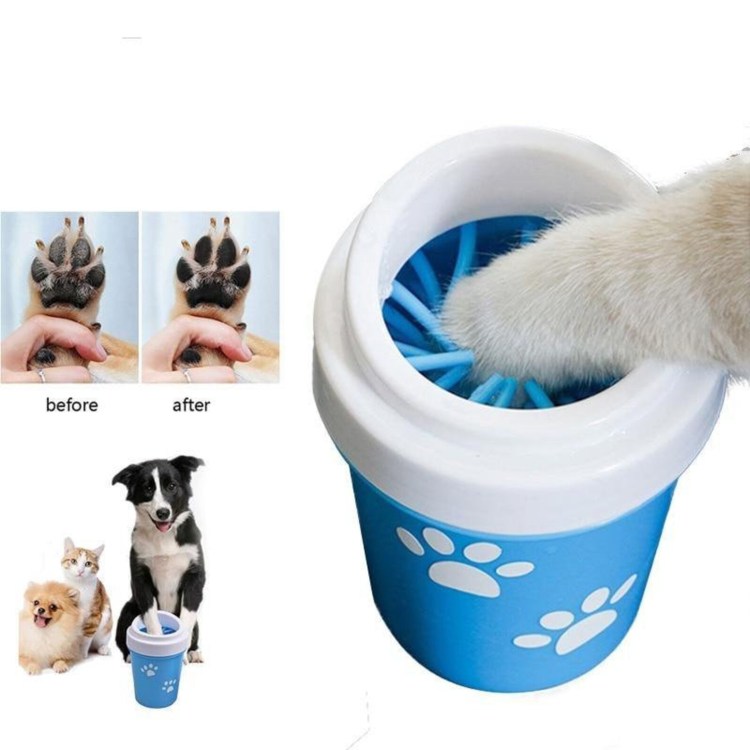 before
after