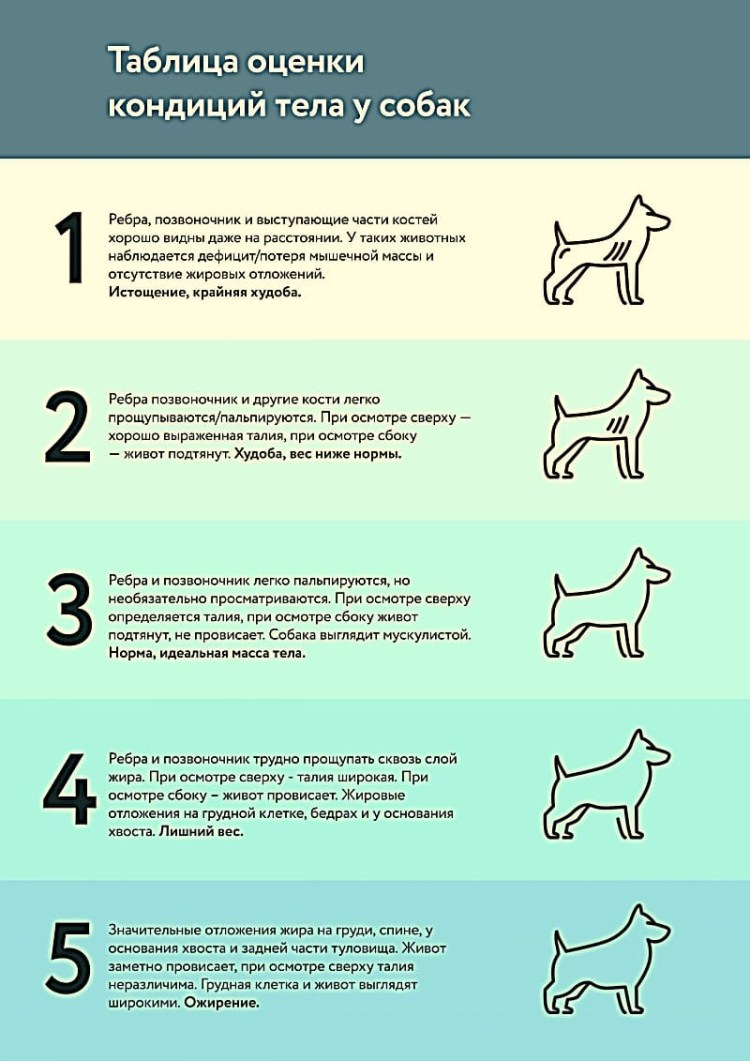 Таблица оценки кондиций тела у собак

1

Ребра, позвоночник и выступающие части костей хорошо видны даже на расстоянии. У таких животных наблюдается дефицит/потеря мышечной массы и отсутствие жировых отложений.
Истощение, крайняя худоба.

2

Ребра позвоночник и другие кости легко прощупываются/пальпируются. При осмотре сверху — хорошо выраженная талия, при осмотре сбоку — живот подтянут. Худоба, вес ниже нормы.

3

Ребра и позвоночник легко пальпируются, но необязательно просматриваются. При осмотре сверху определяется талия, при осмотре сбоку живот подтянут, не провисает. Собака выглядит мускулистой.
Норма, идеальная масса тела.

4

Ребра и позвоночник трудно прощупать сквозь слой жира. При осмотре сверху - талия широкая. При осмотре сбоку – живот провисает. Жировые отложения на грудной клетке, бедрах и у основания хвоста. Лишний вес.

5

Значительные отложения жира на груди, спине, у основания хвоста и задней части туловища. Живот заметно провисает, при осмотре сверху талия неразличима. Грудная клетка и живот выглядят широкими. Ожирение.