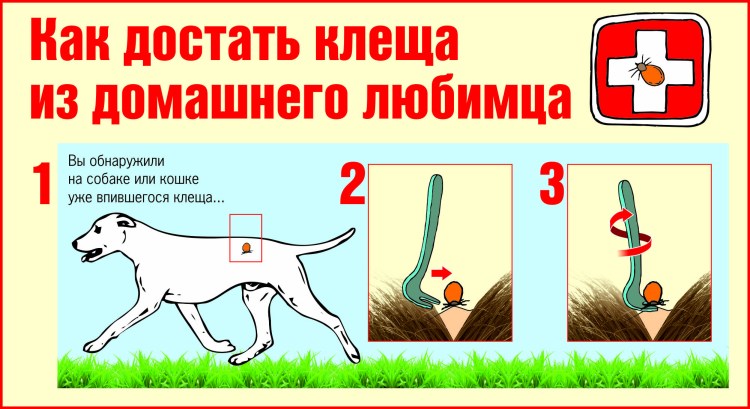 Как достать клеща из домашнего любимца

1 Вы обнаружили на собаке или кошке уже впившегося клеща...

2

3