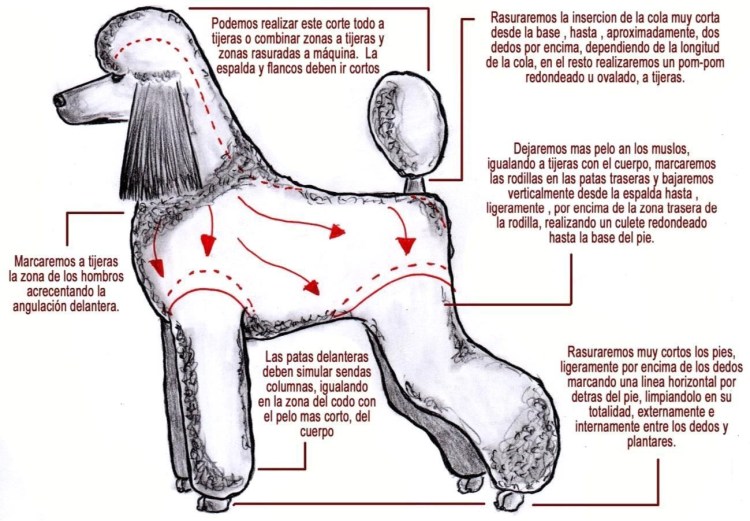 Podemos realizar este corte todo a tijeras o combinar zonas a tijeras y zonas rasuradas a máquina. La espalda y flancos deben ir cortos

Rasuraremos la insercion de la cola muy corta desde la base , hasta , aproximadamente, dos dedos por encima, dependiendo de la longitud de la cola, en el resto realizaremos un pom-pom redondeado u ovalado, a tijeras.

Dejaremos mas pelo an los muslos, igualando a tijeras con el cuerpo, marcaremos las rodillas en las patas traseras y bajaremos verticalmente desde la espalda hasta , ligeramente , por encima de la zona trasera de la rodilla, realizando un culete redondeado hasta la base del pie.

Marcaremos a tijeras la zona de los hombros acrecentando la angulación delantera.

Las patas delanteras deben simular sendas columnas, igualando en la zona del codo con el pelo mas corto, del cuerpo

Rasuraremos muy cortos los pies, ligeramente por encima de los dedos marcando una linea horizontal por detras del pie, limpiandolo en su totalidad, externamente e internamente entre los dedos y plantares.