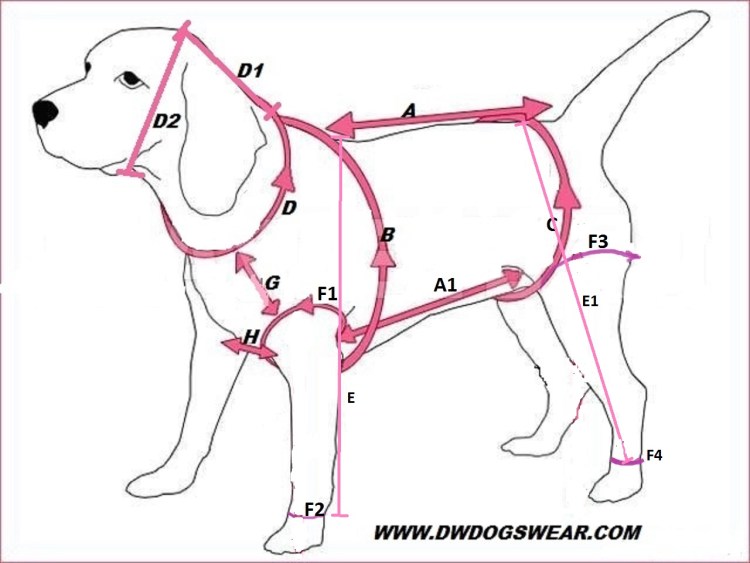 D1
D2
A
D
B
C
F3
G
F1
A1
E1
H
E
F4
F2
WWW.DWDOGSWEAR.COM