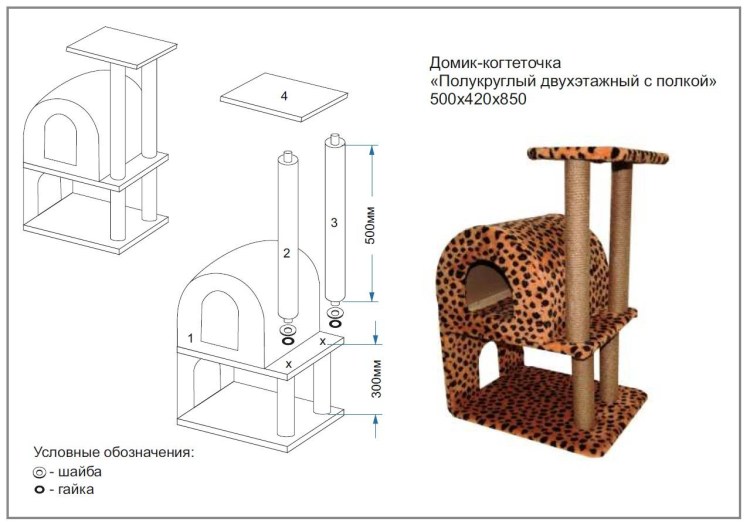 Домик-когтеточка
«Полукруглый двухэтажный с полкой»
500х420х850

4

2

3

500мм

1

x

x

300мм

Условные обозначения:
◎ - шайба
o - гайка