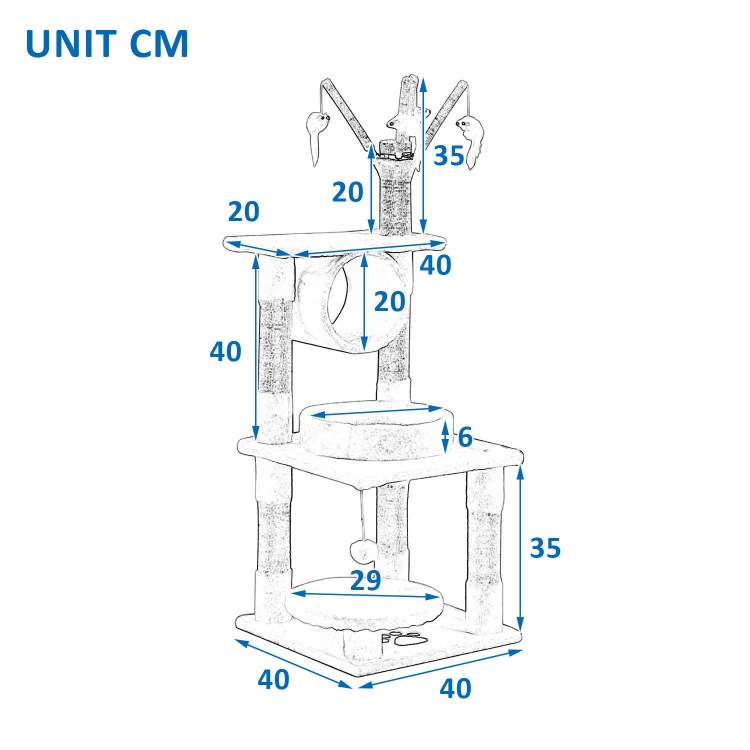 UNIT CM

35

20

20

40

20

40

6

35

29

40

40