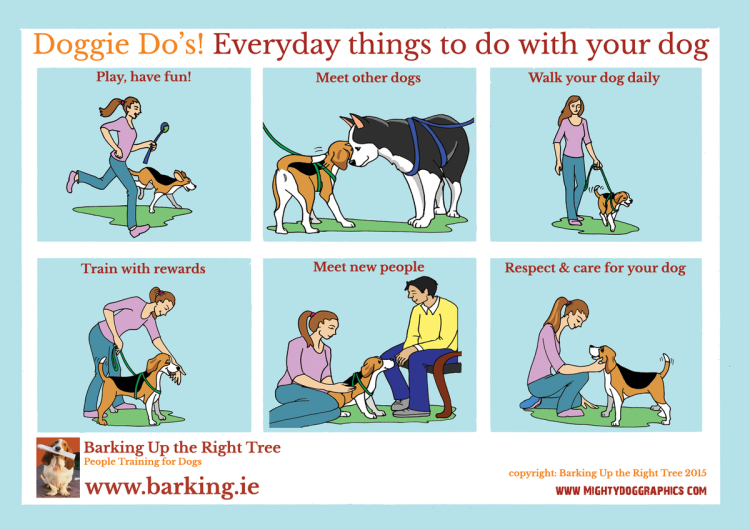 Doggie Do's! Everyday things to do with your dog

Play, have fun!

Meet other dogs

Walk your dog daily

Train with rewards

Meet new people

Respect & care for your dog

Barking Up the Right Tree
People Training for Dogs
www.barking.ie

copyright: Barking Up the Right Tree 2015
WWW.MIGHTYDOGGRAPHICS.COM