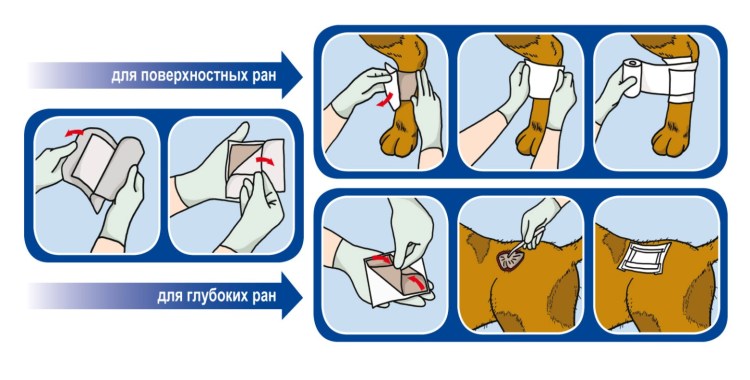 для поверхностных ран

для глубоких ран