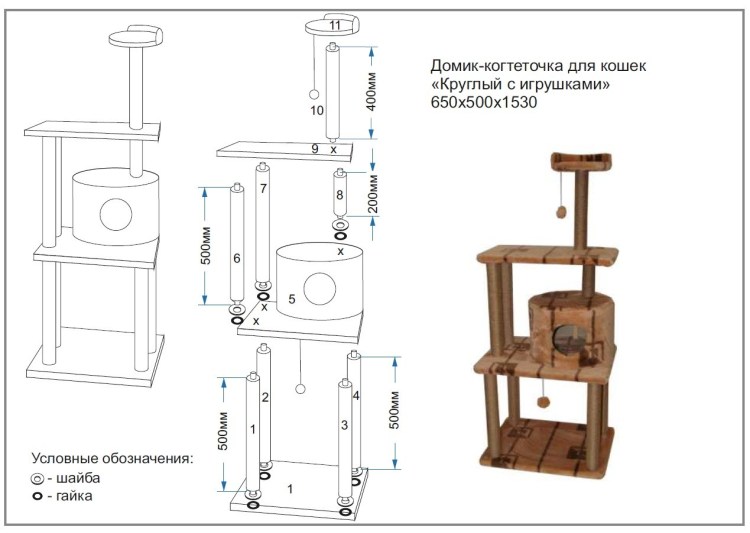 Домик-когтеточка для кошек
«Круглый с игрушками»
650х500х1530

11
10
400мм
9 x
7
8
200мм
500мм
6
x
5
x
x
2
4
1
3
500мм
500мм
1

Условные обозначения:
- шайба
- гайка