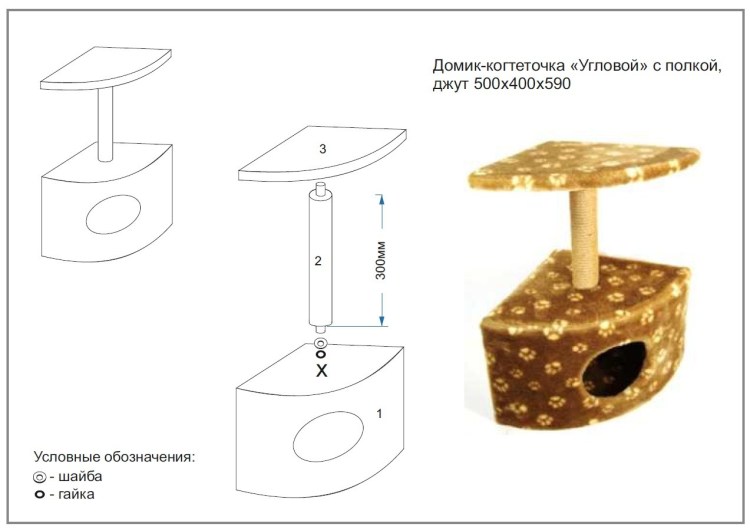 Домик-когтеточка «Угловой» с полкой, джут 500х400х590

3

2

300мм

X

1

Условные обозначения:
◎ - шайба
o - гайка