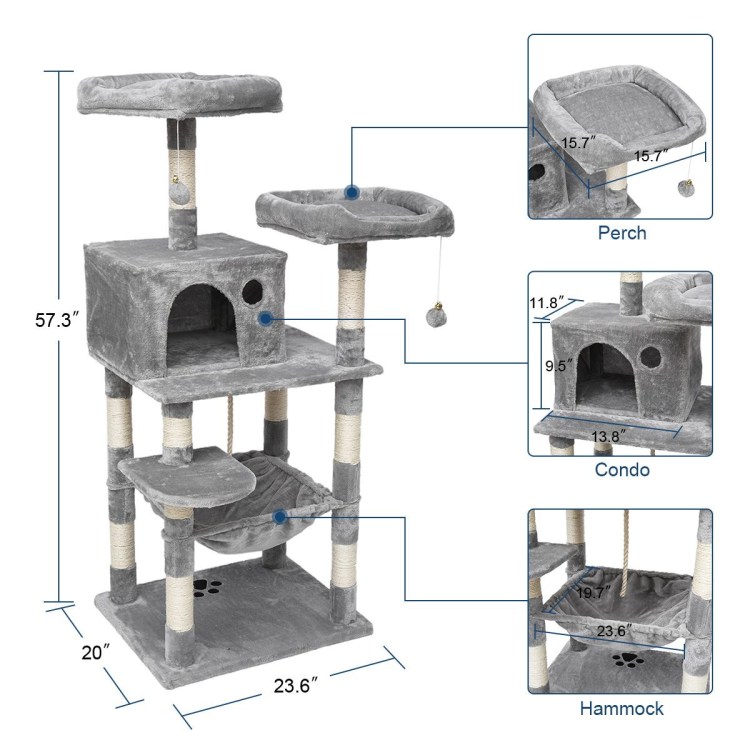 57.3″

20″

23.6″

15.7″

15.7″

Perch

11.8″

9.5″

13.8″

Condo

19.7″

23.6″

Hammock