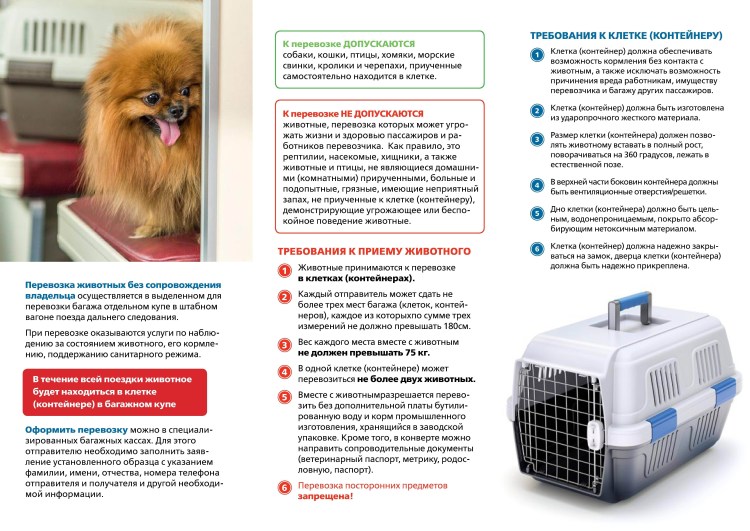 Перевозка животных без сопровождения владельца осуществляется в выделенном для перевозки багажа отдельном купе в штабном вагоне поезда дальнего следования.

При перевозке оказываются услуги по наблюдению за состоянием животного, его кормлению, поддержанию санитарного режима.

В течение всей поездки животное будет находиться в клетке (контейнере) в багажном купе

Оформить перевозку можно в специализированных багажных кассах. Для этого отправителю необходимо заполнить заявление установленного образца с указанием фамилии, имени, отчества, номера телефона отправителя и получателя и другой необходимой информации.

К перевозке ДОПУСКАЮТСЯ
собаки, кошки, птицы, хомяки, морские свинки, кролики и черепахи, приученные самостоятельно находится в клетке.

К перевозке НЕ ДОПУСКАЮТСЯ
животные, перевозка которых может угрожать жизни и здоровью пассажиров и работников перевозчика. Как правило, это рептилии, насекомые, хищники, а также животные и птицы, не являющиеся домашними (комнатными) прирученными, больные и подопытные, грязные, имеющие неприятный запах, не приученные к клетке (контейнеру), демонстрирующие угрожающее или беспокойное поведение животные.

ТРЕБОВАНИЯ К ПРИЕМУ ЖИВОТНОГО

1 Животные принимаются к перевозке в клетках (контейнерах).

2 Каждый отправитель может сдать не более трех мест багажа (клеток, контейнеров), каждое из которыхпо сумме трех измерений не должно превышать 180см.

3 Вес каждого места вместе с животным не должен превышать 75 кг.

4 В одной клетке (контейнере) может перевозиться не более двух животных.

5 Вместе с животнымразрешается перевозить без дополнительной платы бутилированную воду и корм промышленного изготовления, хранящийся в заводской упаковке. Кроме того, в конверте можно направить сопроводительные документы (ветеринарный паспорт, метрику, родословную, паспорт).

6 Перевозка посторонних предметов запрещена!

ТРЕБОВАНИЯ К КЛЕТКЕ (КОНТЕЙНЕРУ)

1 Клетка (контейнер) должна обеспечивать возможность кормления без контакта с животным, а также исключать возможность причинения вреда работникам, имуществу перевозчика и багажу других пассажиров.

2 Клетка (контейнер) должна быть изготовлена из ударопрочного жесткого материала.

3 Размер клетки (контейнера) должен позволять животному вставать в полный рост, поворачиваться на 360 градусов, лежать в естественной позе.

4 В верхней части боковин контейнера должны быть вентиляционные отверстия/решетки.

5 Дно клетки (контейнера) должно быть цельным, водонепроницаемым, покрыто абсорбирующим нетоксичным материалом.

6 Клетка (контейнер) должна надежно закрываться на замок, дверца клетки (контейнера) должна быть надежно прикреплена.