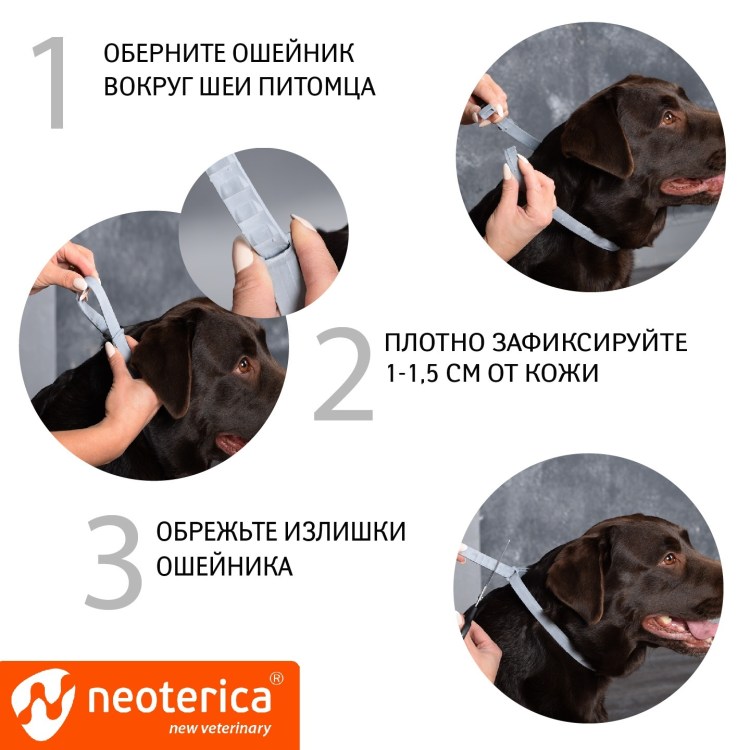 1 ОБЕРНИТЕ ОШЕЙНИК ВОКРУГ ШЕИ ПИТОМЦА

2 ПЛОТНО ЗАФИКСИРУЙТЕ 1-1,5 СМ ОТ КОЖИ

3 ОБРЕЖЬТЕ ИЗЛИШКИ ОШЕЙНИКА

neoterica®
new veterinary