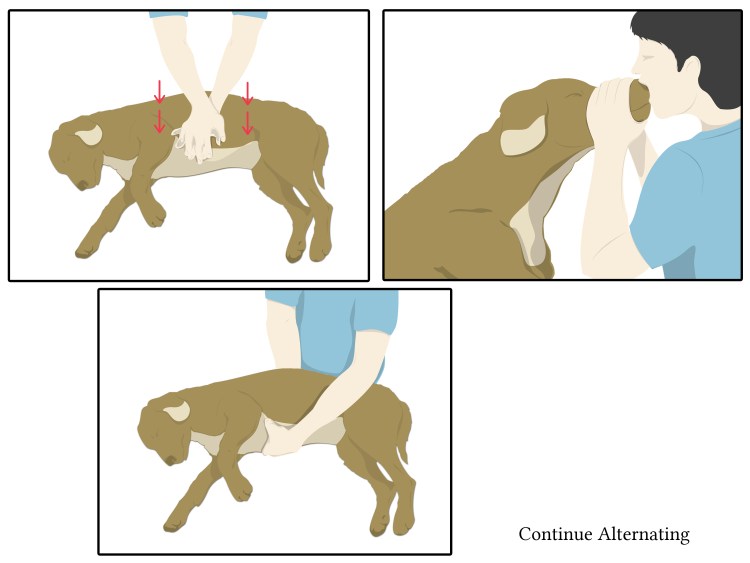 Continue Alternating