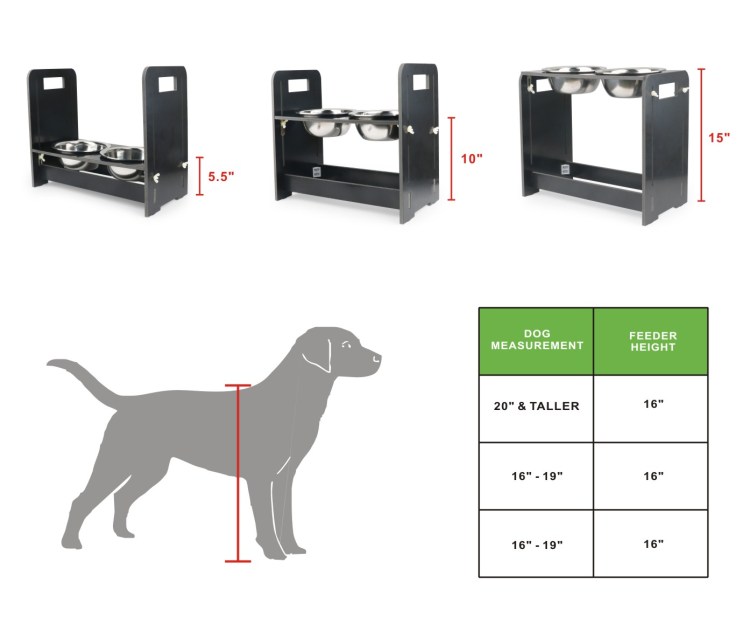 5.5"

10"

15"

| DOG MEASUREMENT | FEEDER HEIGHT |
|---|---|
| 20" & TALLER | 16" |
| 16" - 19" | 16" |
| 16" - 19" | 16" |